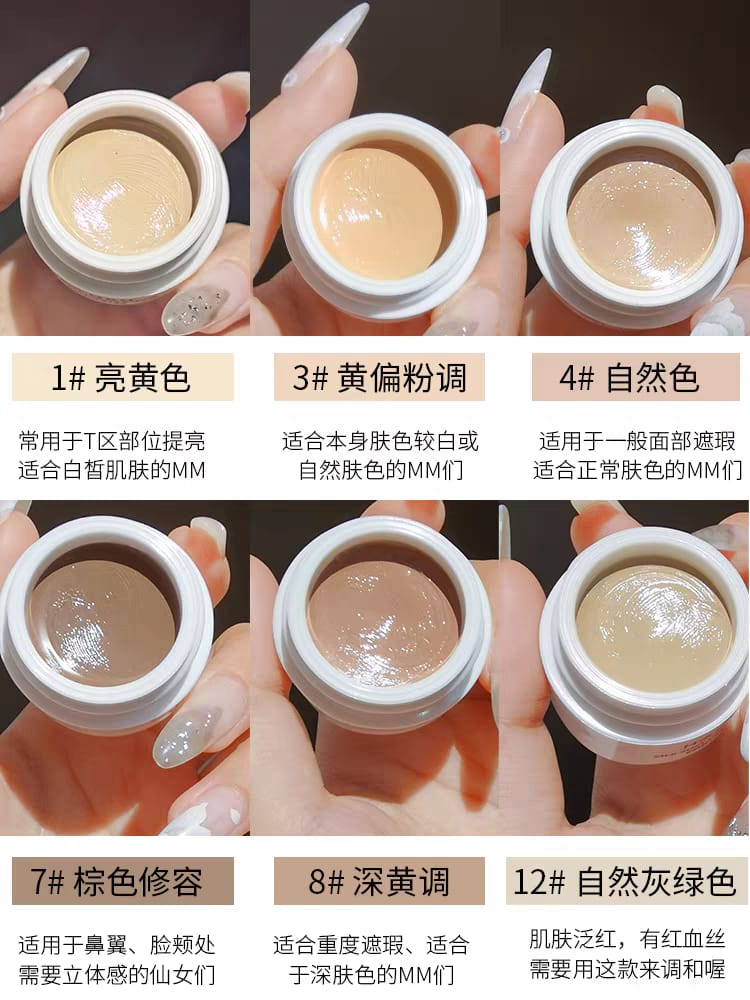 1# 亮黄色

常用于T区部位提亮
适合白皙肌肤的MM

3# 黄偏粉调

适合本身肤色较白或
自然肤色的MM们

4# 自然色

适用于一般面部遮瑕
适合正常肤色的MM们

7# 棕色修容

适用于鼻翼、脸颊处
需要立体感的仙女们

8# 深黄调

适合重度遮瑕、适合
于深肤色的MM们

12# 自然灰绿色

肌肤泛红，有红血丝
需要用这款来调和喔