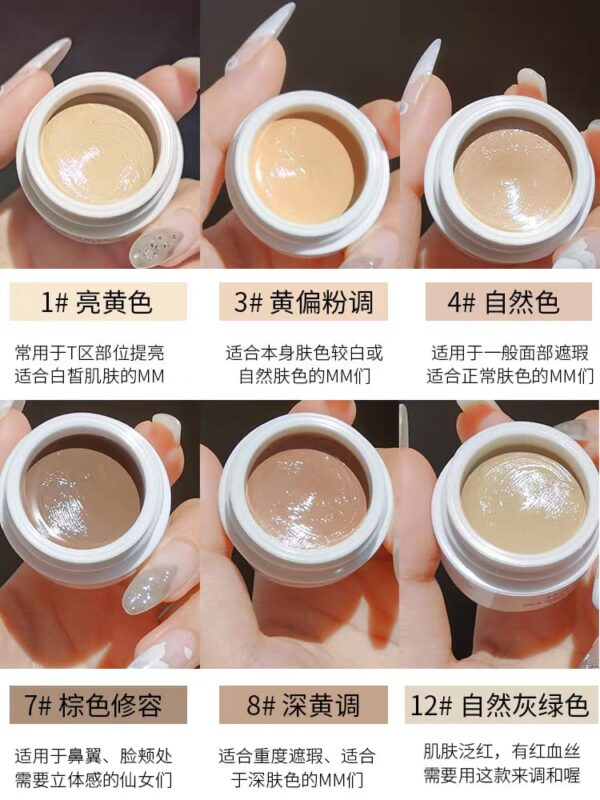 1# 亮黄色

常用于T区部位提亮
适合白皙肌肤的MM

3# 黄偏粉调

适合本身肤色较白或
自然肤色的MM们

4# 自然色

适用于一般面部遮瑕
适合正常肤色的MM们

7# 棕色修容

适用于鼻翼、脸颊处
需要立体感的仙女们

8# 深黄调

适合重度遮瑕、适合
于深肤色的MM们

12# 自然灰绿色

肌肤泛红，有红血丝
需要用这款来调和喔